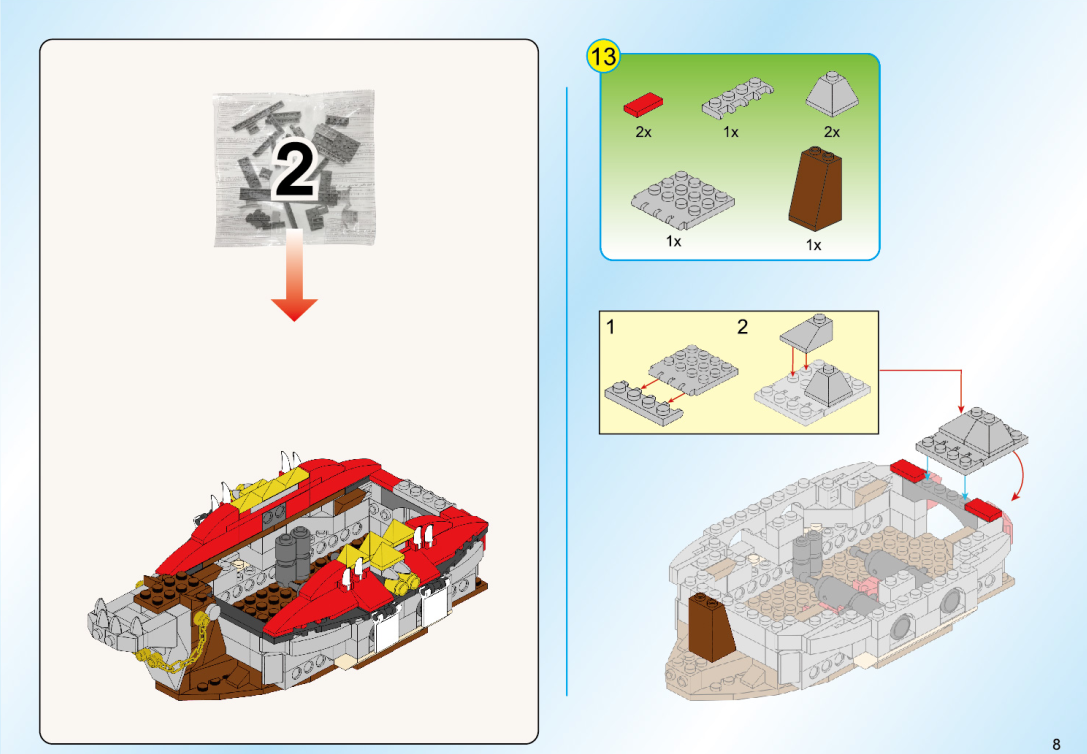 2

13

2x 1x 2x

1x 1x

1 2

8