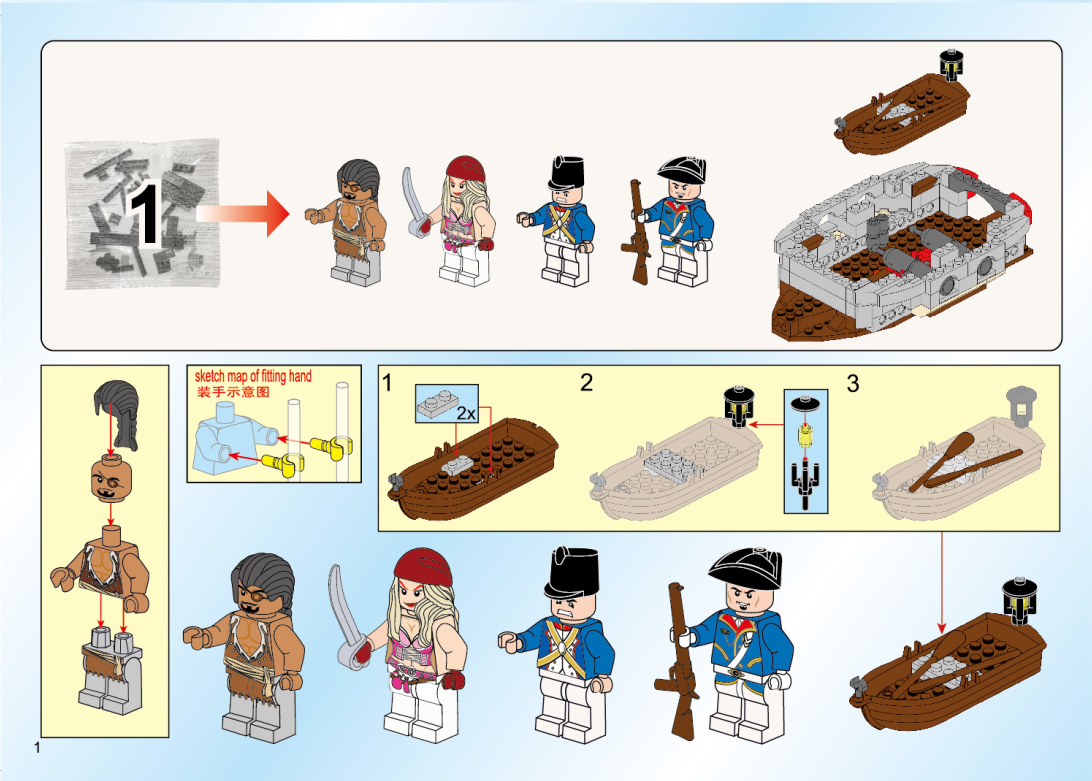 1

sketch map of fitting hand
装手示意图

1
2x

2

3

1