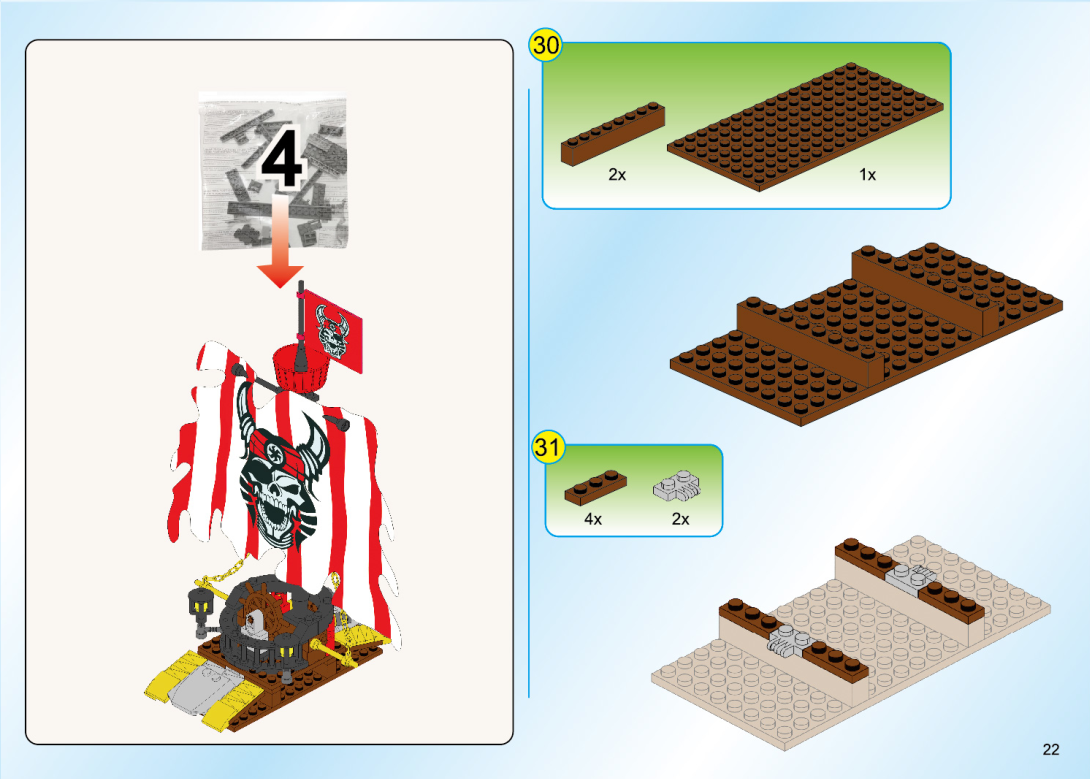 4

30

2x

1x

31

4x

2x

22